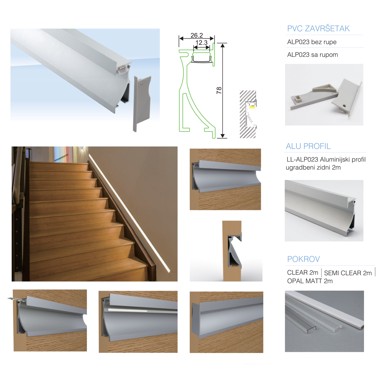 26.2

12.3

78

PVC ZAVRŠETAK

ALP023 bez rupe

ALP023 sa rupom

ALU PROFIL

LL-ALP023 Aluminijski profil ugradbeni zidni 2m

POKROV

CLEAR 2m | SEMI CLEAR 2m | OPAL MATT 2m